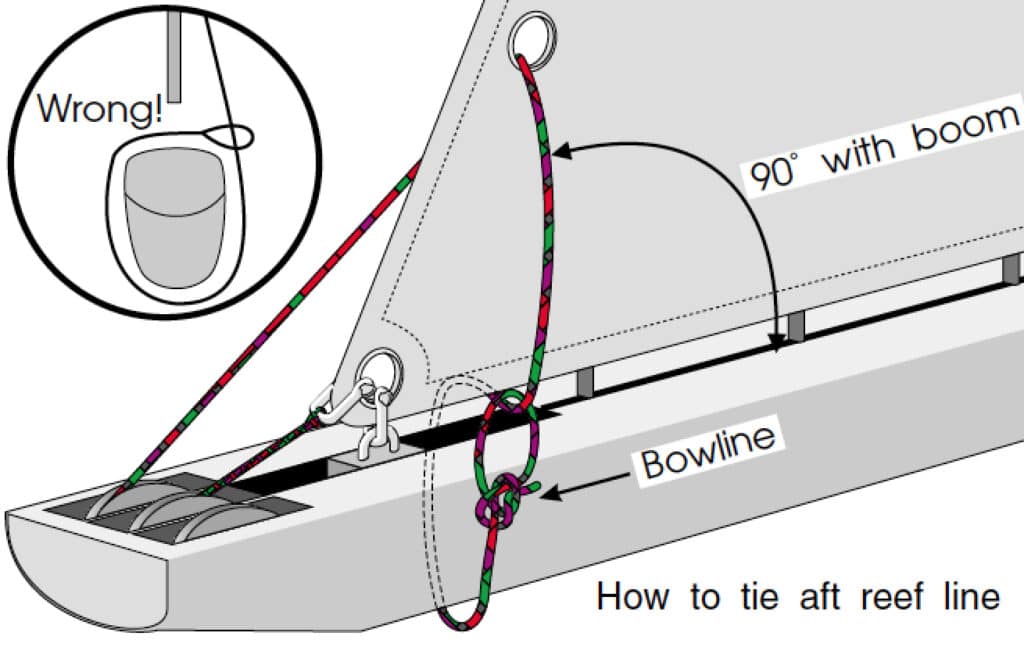 Wrong!

90° with boom

Bowline

How to tie aft reef line